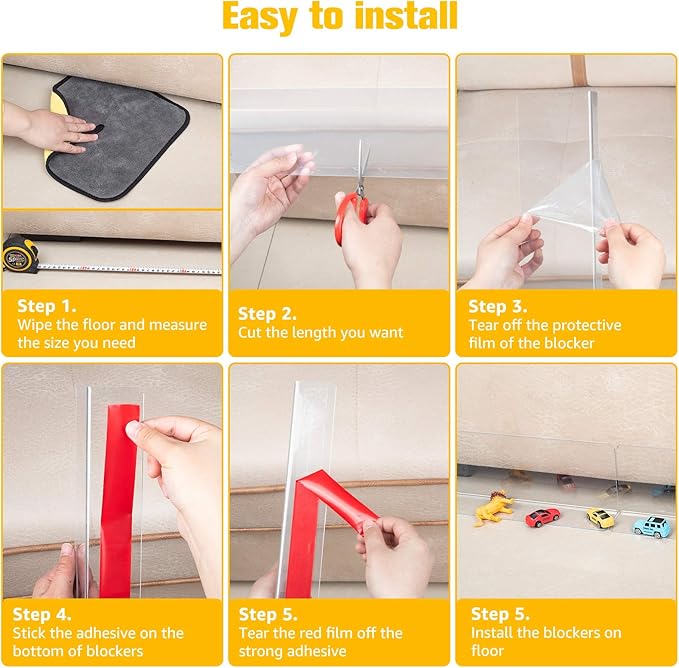 Easy to install

Step 1.
Wipe the floor and measure the size you need

Step 2.
Cut the length you want

Step 3.
Tear off the protective film of the blocker

Step 4.
Stick the adhesive on the bottom of blockers

Step 5.
Tear the red film off the strong adhesive

Step 5.
Install the blockers on floor