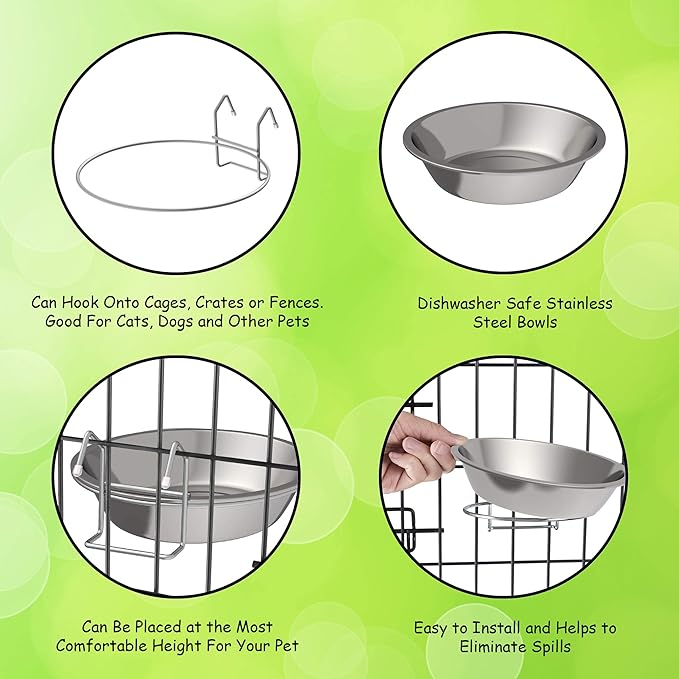 Can Hook Onto Cages, Crates or Fences. Good For Cats, Dogs and Other Pets

Dishwasher Safe Stainless Steel Bowls

Can Be Placed at the Most Comfortable Height For Your Pet

Easy to Install and Helps to Eliminate Spills