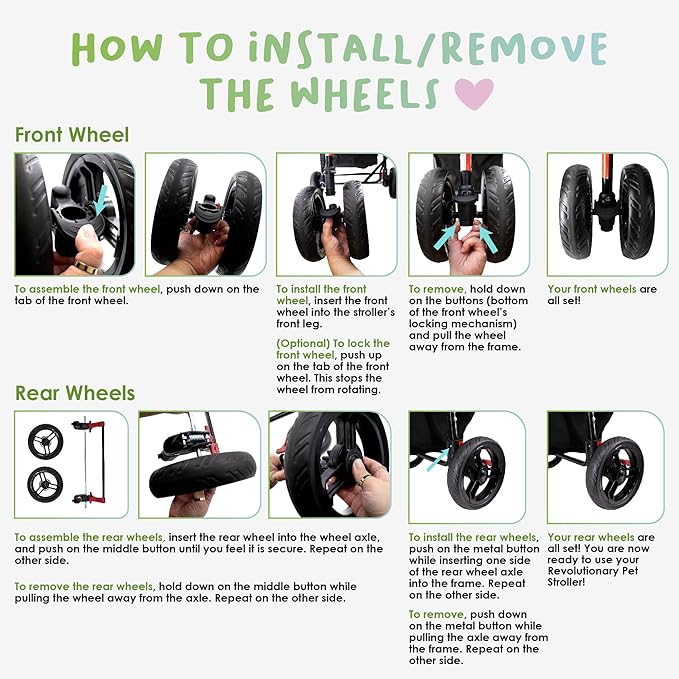 HOW TO iNSTALL/REMOVE THE WHEELS

Front Wheel

To assemble the front wheel, push down on the tab of the front wheel.

To install the front wheel, insert the front wheel into the stroller's front leg.

(Optional) To lock the front wheel, push up on the tab of the front wheel. This stops the wheel from rotating.

To remove, hold down on the buttons (bottom of the front wheel's locking mechanism) and pull the wheel away from the frame.

Your front wheels are all set!

Rear Wheels

To assemble the rear wheels, insert the rear wheel into the wheel axle, and push on the middle button until you feel it is secure. Repeat on the other side.

To remove the rear wheels, hold down on the middle button while pulling the wheel away from the axle. Repeat on the other side.

To install the rear wheels, push on the metal button while inserting one side of the rear wheel axle into the frame. Repeat on the other side.

To remove, push down on the metal button while pulling the axle away from the frame. Repeat on the other side.

Your rear wheels are all set! You are now ready to use your Revolutionary Pet Stroller!