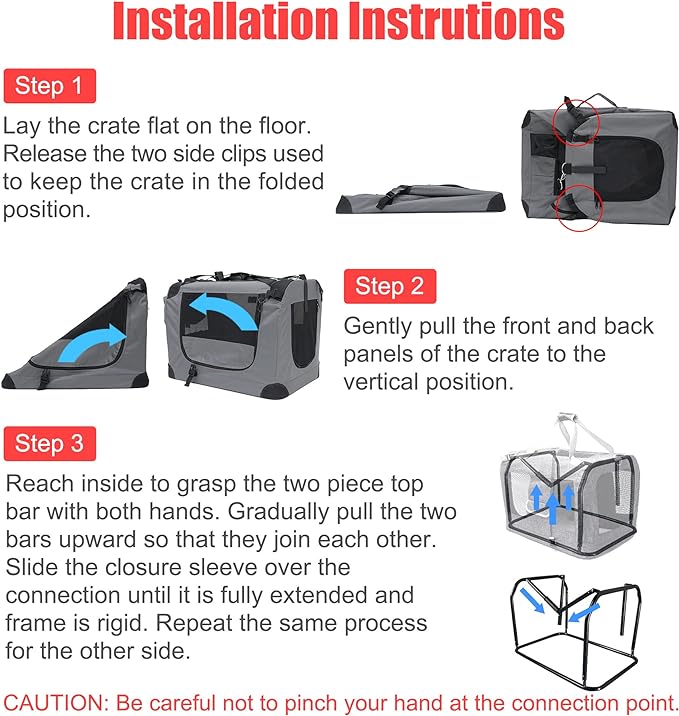 Installation Instrutions

Step 1

Lay the crate flat on the floor. Release the two side clips used to keep the crate in the folded position.

Step 2

Gently pull the front and back panels of the crate to the vertical position.

Step 3

Reach inside to grasp the two piece top bar with both hands. Gradually pull the two bars upward so that they join each other. Slide the closure sleeve over the connection until it is fully extended and frame is rigid. Repeat the same process for the other side.

CAUTION: Be careful not to pinch your hand at the connection point.