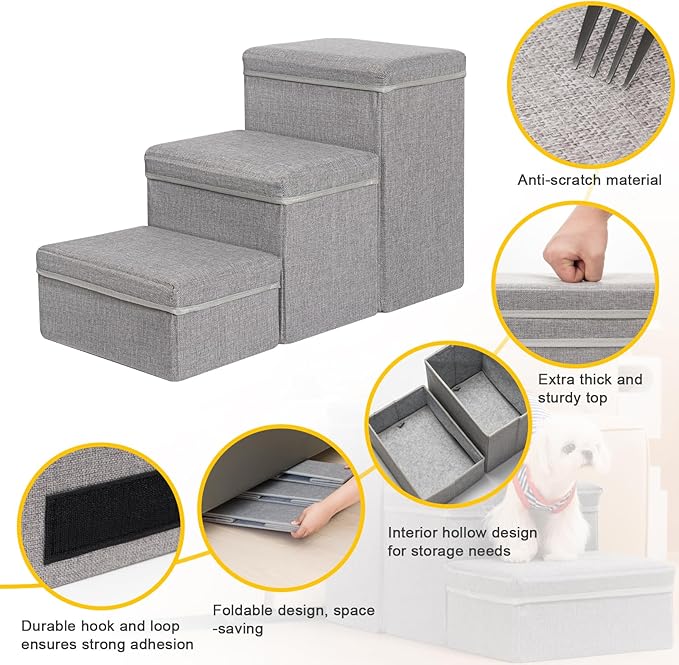 Anti-scratch material

Extra thick and sturdy top

Interior hollow design for storage needs

Foldable design, space -saving

Durable hook and loop ensures strong adhesion