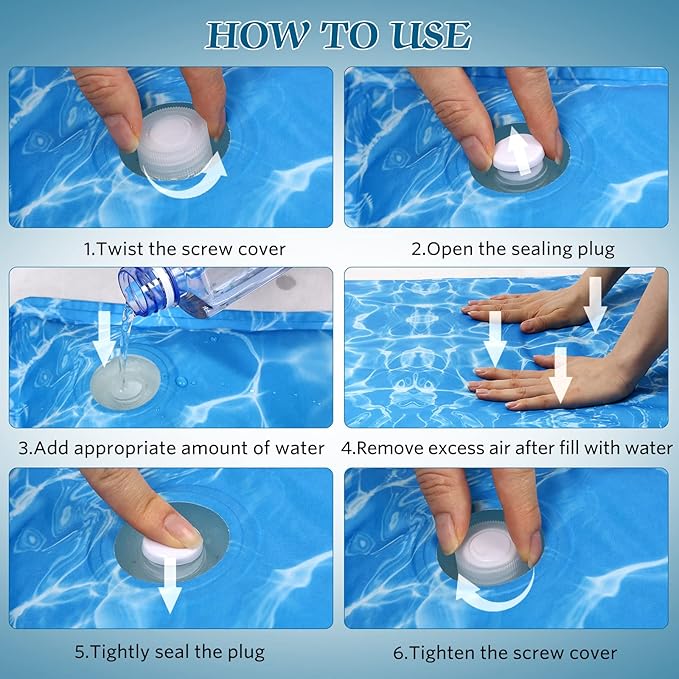 HOW TO USE

1.Twist the screw cover

2.Open the sealing plug

3.Add appropriate amount of water

4.Remove excess air after fill with water

5.Tightly seal the plug

6.Tighten the screw cover