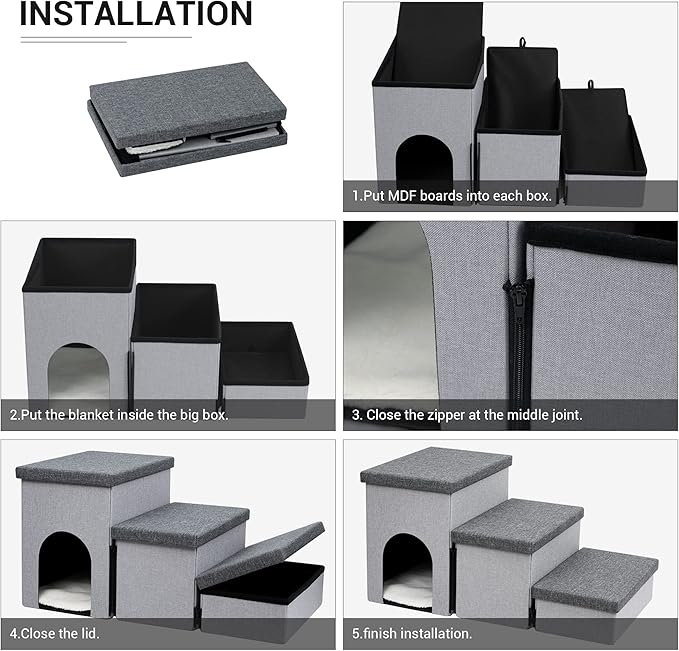 INSTALLATION

1.Put MDF boards into each box.

2.Put the blanket inside the big box.

3. Close the zipper at the middle joint.

4.Close the lid.

5.finish installation.