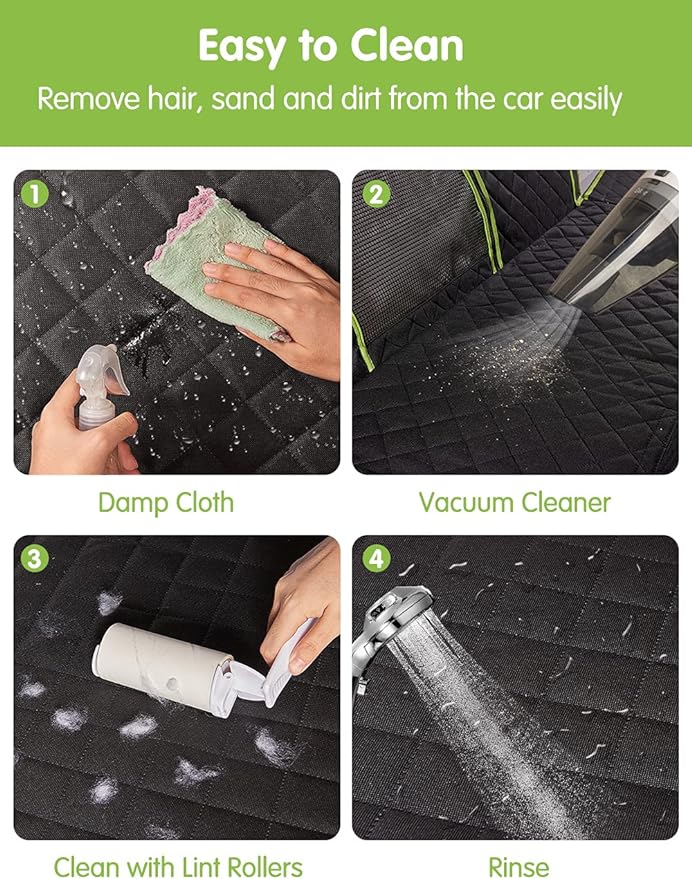 Easy to Clean
Remove hair, sand and dirt from the car easily

1
Damp Cloth

2
Vacuum Cleaner

3
Clean with Lint Rollers

4
Rinse