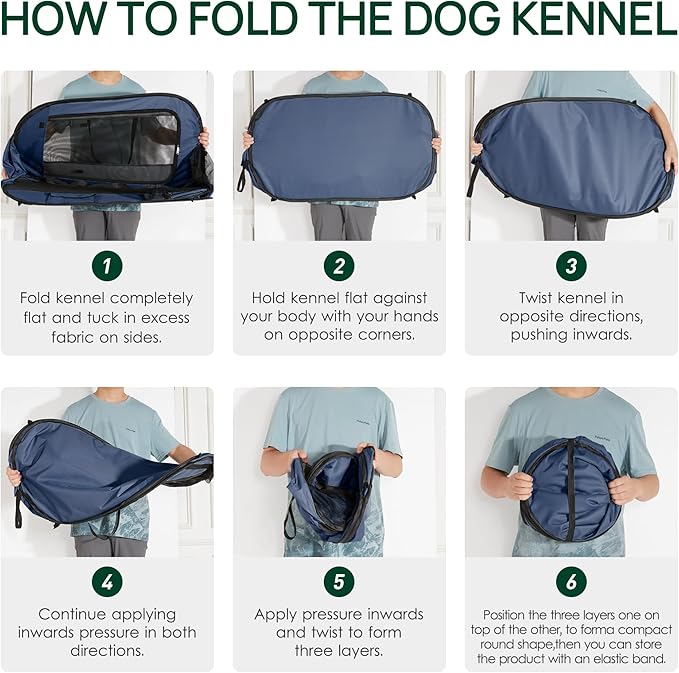 HOW TO FOLD THE DOG KENNEL

1
Fold kennel completely flat and tuck in excess fabric on sides.

2
Hold kennel flat against your body with your hands on opposite corners.

3
Twist kennel in opposite directions, pushing inwards.

4
Continue applying inwards pressure in both directions.

5
Apply pressure inwards and twist to form three layers.

6
Position the three layers one on top of the other, to forma compact round shape,then you can store the product with an elastic band.