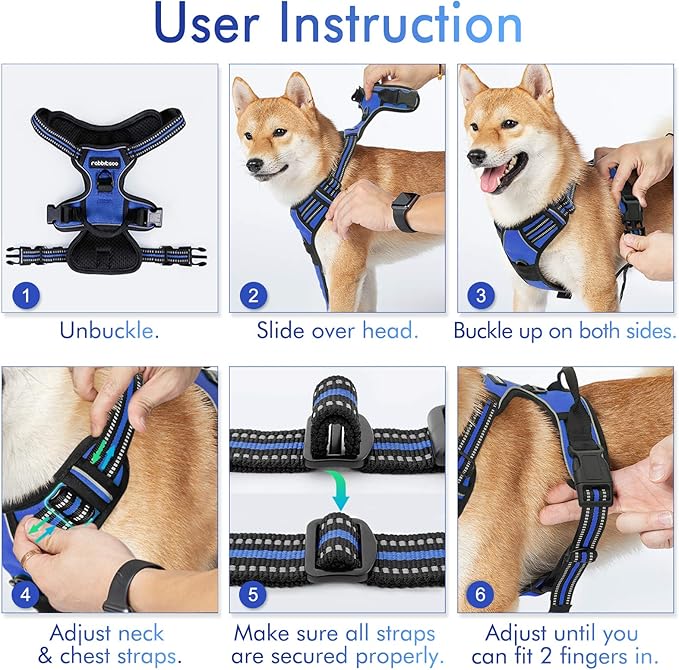 User Instruction

rabbitgoo

1

Unbuckle.

2

Slide over head.

3

Buckle up on both sides.

4

Adjust neck & chest straps.

5

Make sure all straps are secured properly.

6

Adjust until you can fit 2 fingers in.