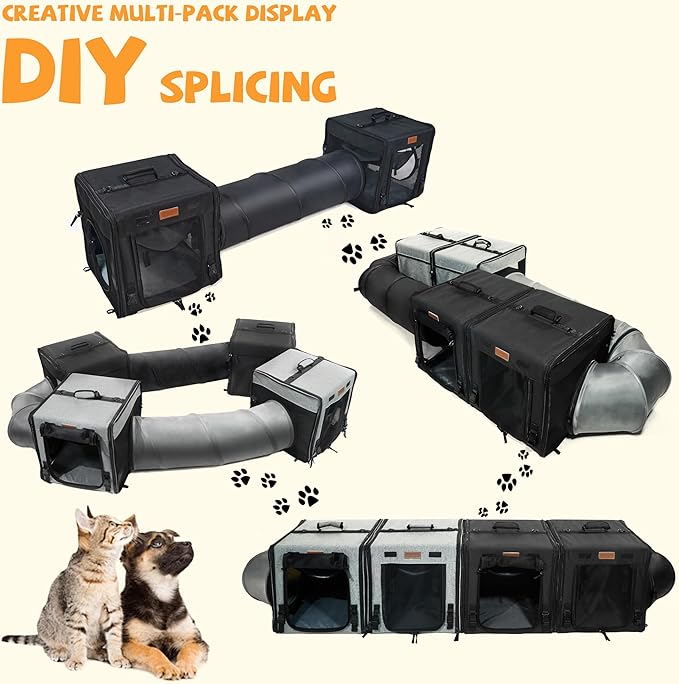 CREATIVE MULTI-PACK DISPLAY

DIY SPLICING