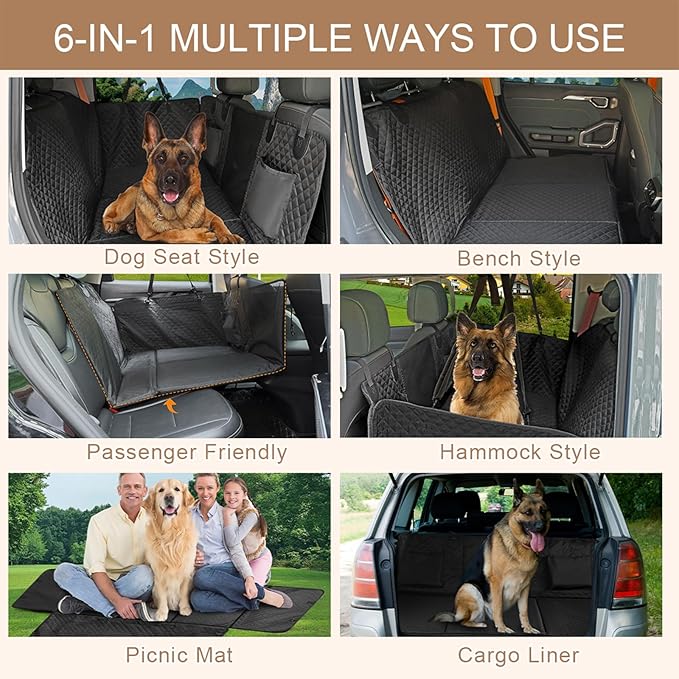 6-IN-1 MULTIPLE WAYS TO USE

Dog Seat Style

Bench Style

Passenger Friendly

Hammock Style

Picnic Mat

Cargo Liner