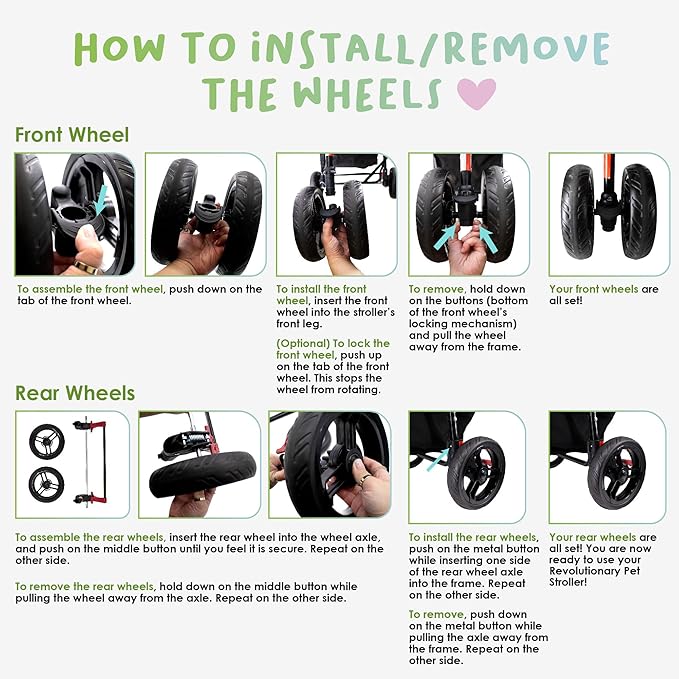 HOW TO iNSTALL/REMOVE THE WHEELS

Front Wheel

To assemble the front wheel, push down on the tab of the front wheel.

To install the front wheel, insert the front wheel into the stroller's front leg.

(Optional) To lock the front wheel, push up on the tab of the front wheel. This stops the wheel from rotating.

To remove, hold down on the buttons (bottom of the front wheel's locking mechanism) and pull the wheel away from the frame.

Your front wheels are all set!

Rear Wheels

To assemble the rear wheels, insert the rear wheel into the wheel axle, and push on the middle button until you feel it is secure. Repeat on the other side.

To remove the rear wheels, hold down on the middle button while pulling the wheel away from the axle. Repeat on the other side.

To install the rear wheels, push on the metal button while inserting one side of the rear wheel axle into the frame. Repeat on the other side.

To remove, push down on the metal button while pulling the axle away from the frame. Repeat on the other side.

Your rear wheels are all set! You are now ready to use your Revolutionary Pet Stroller!