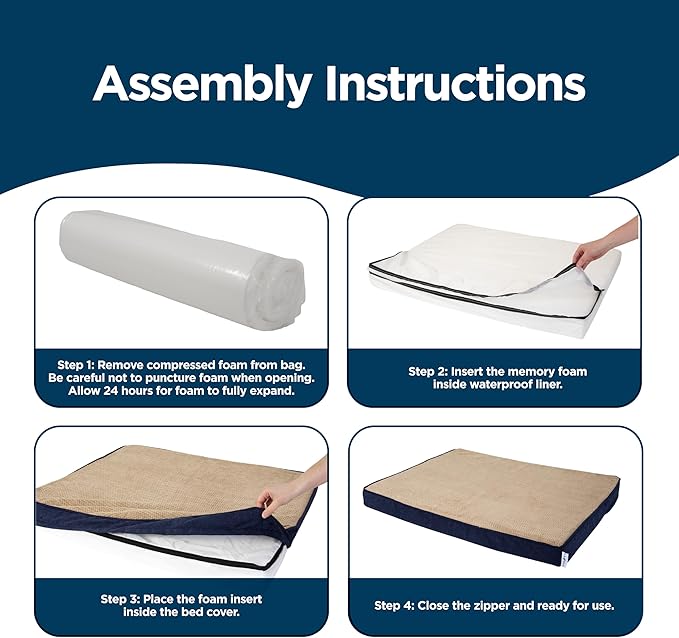 Assembly Instructions

Step 1: Remove compressed foam from bag. Be careful not to puncture foam when opening. Allow 24 hours for foam to fully expand.

Step 2: Insert the memory foam inside waterproof liner.

Step 3: Place the foam insert inside the bed cover.

Step 4: Close the zipper and ready for use.