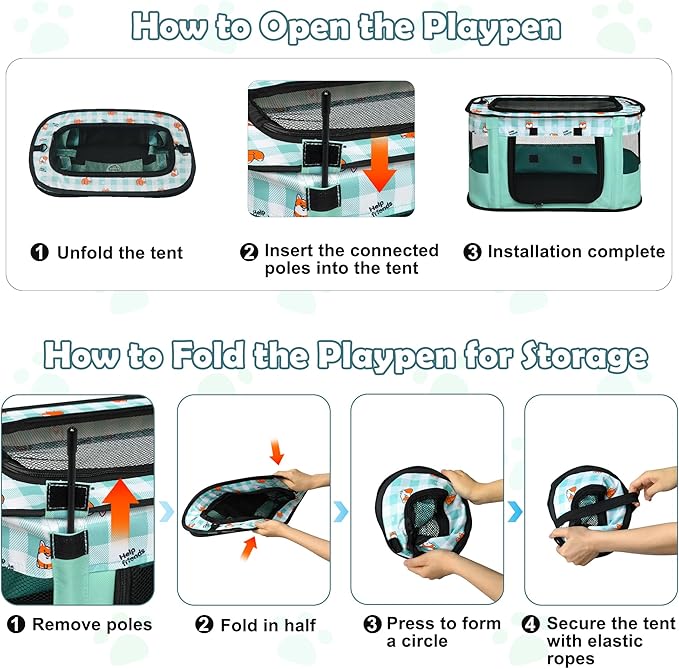 How to Open the Playpen

Help friends

❶ Unfold the tent

❷ Insert the connected poles into the tent

❸ Installation complete

How to Fold the Playpen for Storage

Help friends

❶ Remove poles

❷ Fold in half

❸ Press to form a circle

❹ Secure the tent with elastic ropes