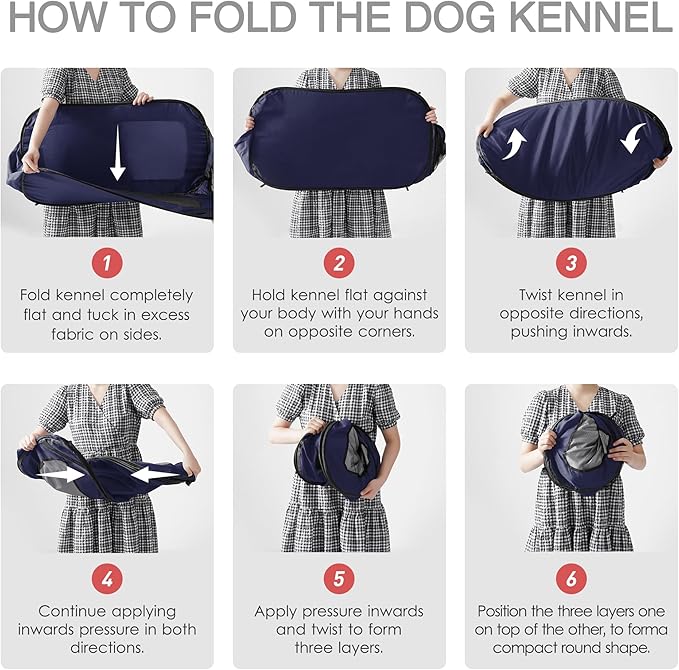 HOW TO FOLD THE DOG KENNEL

1

Fold kennel completely flat and tuck in excess fabric on sides.

2

Hold kennel flat against your body with your hands on opposite corners.

3

Twist kennel in opposite directions, pushing inwards.

4

Continue applying inwards pressure in both directions.

5

Apply pressure inwards and twist to form three layers.

6

Position the three layers one on top of the other, to forma compact round shape.