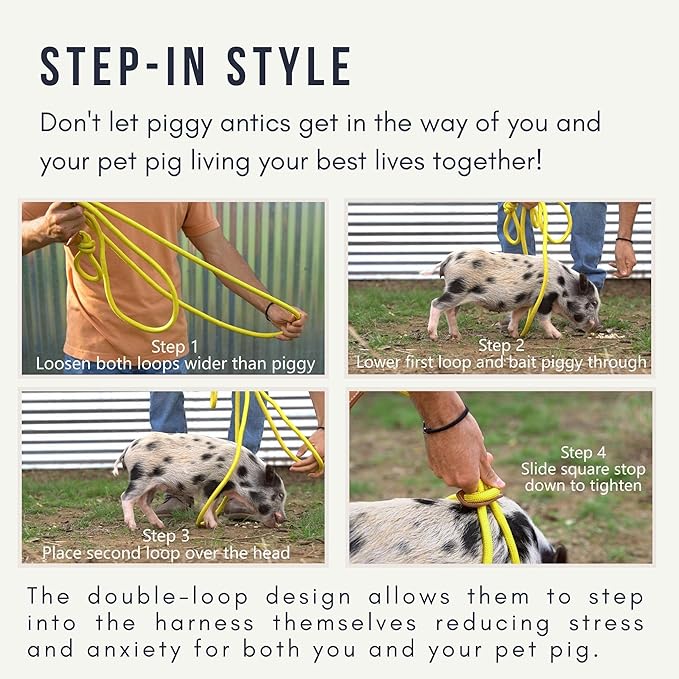 STEP-IN STYLE

Don't let piggy antics get in the way of you and your pet pig living your best lives together!

Step 1
Loosen both loops wider than piggy

Step 2
Lower first loop and bait piggy through

Step 3
Place second loop over the head

Step 4
Slide square stop down to tighten

The double-loop design allows them to step into the harness themselves reducing stress and anxiety for both you and your pet pig.