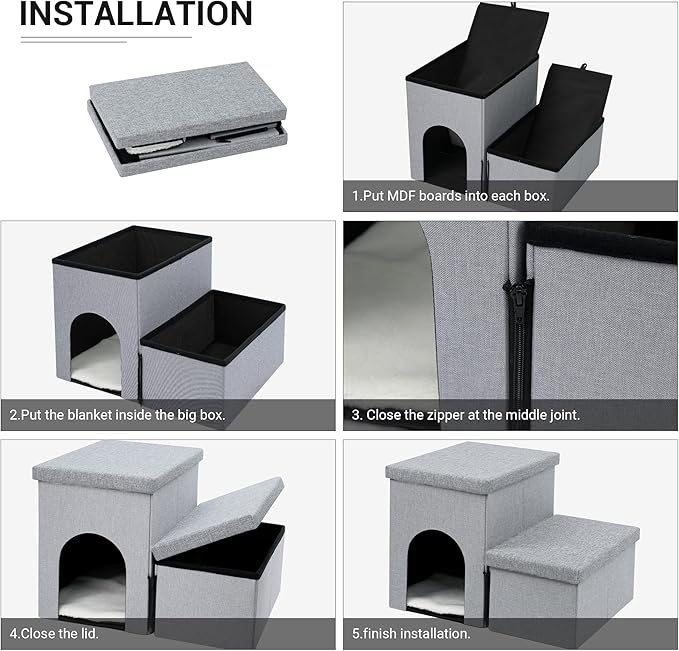 INSTALLATION

1.Put MDF boards into each box.

2.Put the blanket inside the big box.

3. Close the zipper at the middle joint.

4.Close the lid.

5.finish installation.