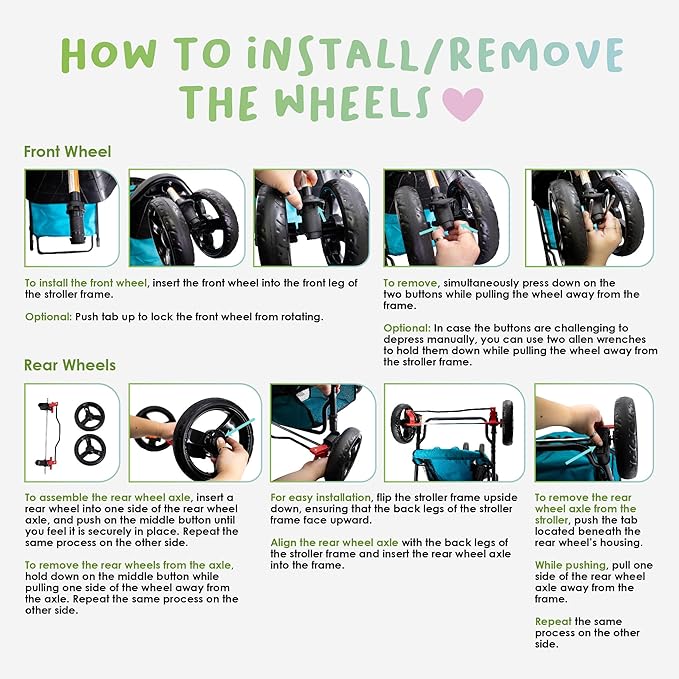 HOW TO INSTALL/REMOVE THE WHEELS

Front Wheel

To install the front wheel, insert the front wheel into the front leg of the stroller frame.

Optional: Push tab up to lock the front wheel from rotating.

To remove, simultaneously press down on the two buttons while pulling the wheel away from the frame.

Optional: In case the buttons are challenging to depress manually, you can use two allen wrenches to hold them down while pulling the wheel away from the stroller frame.

Rear Wheels

To assemble the rear wheel axle, insert a rear wheel into one side of the rear wheel axle, and push on the middle button until you feel it is securely in place. Repeat the same process on the other side.

To remove the rear wheels from the axle, hold down on the middle button while pulling one side of the wheel away from the axle. Repeat the same process on the other side.

For easy installation, flip the stroller frame upside down, ensuring that the back legs of the stroller frame face upward.

Align the rear wheel axle with the back legs of the stroller frame and insert the rear wheel axle into the frame.

To remove the rear wheel axle from the stroller, push the tab located beneath the rear wheel's housing.

While pushing, pull one side of the rear wheel axle away from the frame.

Repeat the same process on the other side.