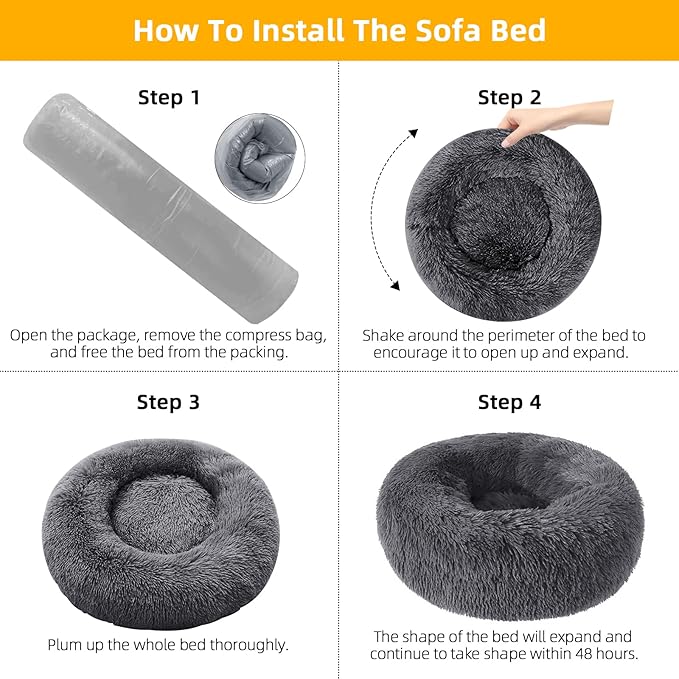 How To Install The Sofa Bed

Step 1

Open the package, remove the compress bag, and free the bed from the packing.

Step 2

Shake around the perimeter of the bed to encourage it to open up and expand.

Step 3

Plum up the whole bed thoroughly.

Step 4

The shape of the bed will expand and continue to take shape within 48 hours.