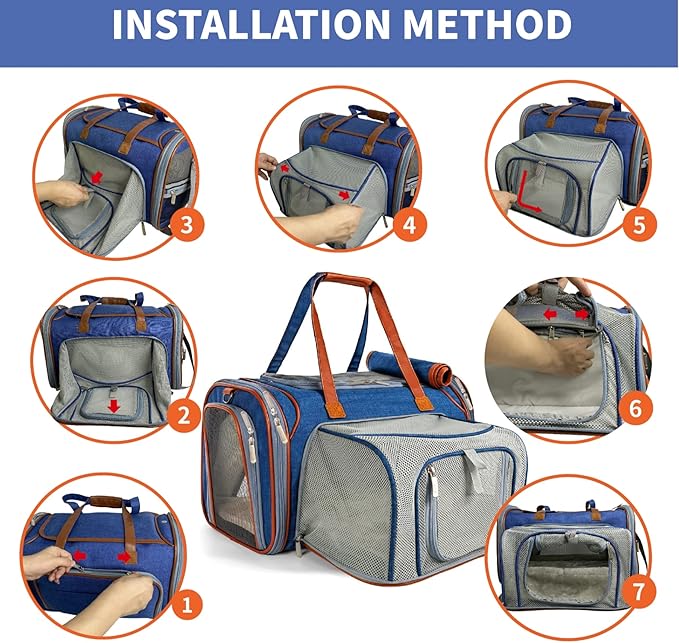 INSTALLATION METHOD

3

4

5

2

6

1

7