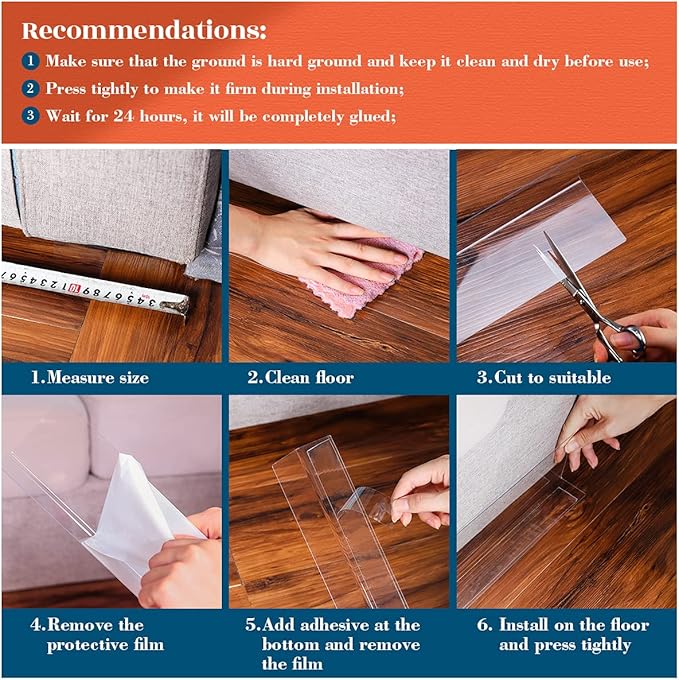 Recommendations:

1 Make sure that the ground is hard ground and keep it clean and dry before use;

2 Press tightly to make it firm during installation;

3 Wait for 24 hours, it will be completely glued;

1.Measure size

2.Clean floor

3.Cut to suitable

4.Remove the protective film

5.Add adhesive at the bottom and remove the film

6. Install on the floor and press tightly