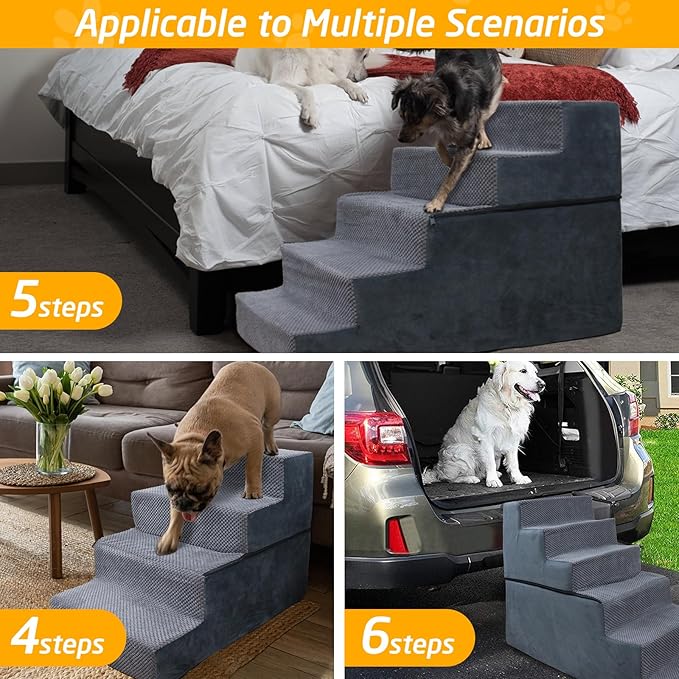 Applicable to Multiple Scenarios

5steps

4steps

6steps