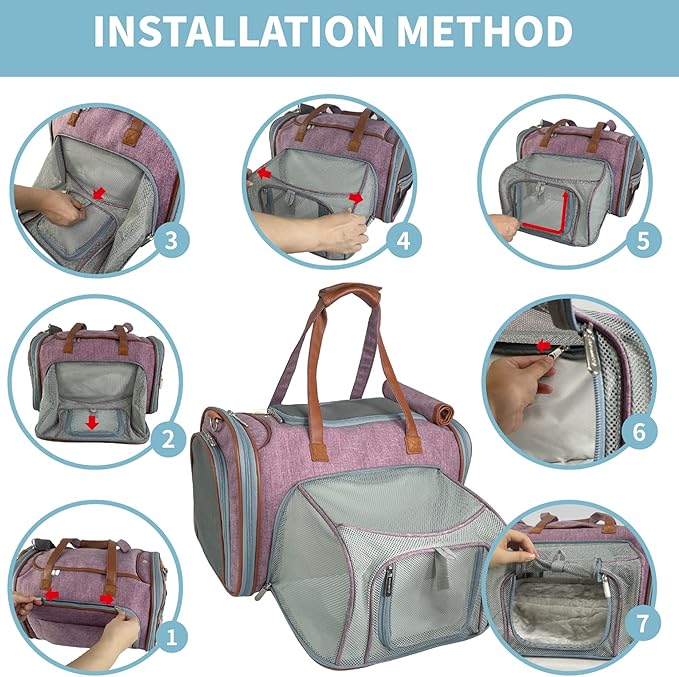 INSTALLATION METHOD

3

4

5

2

6

1

7