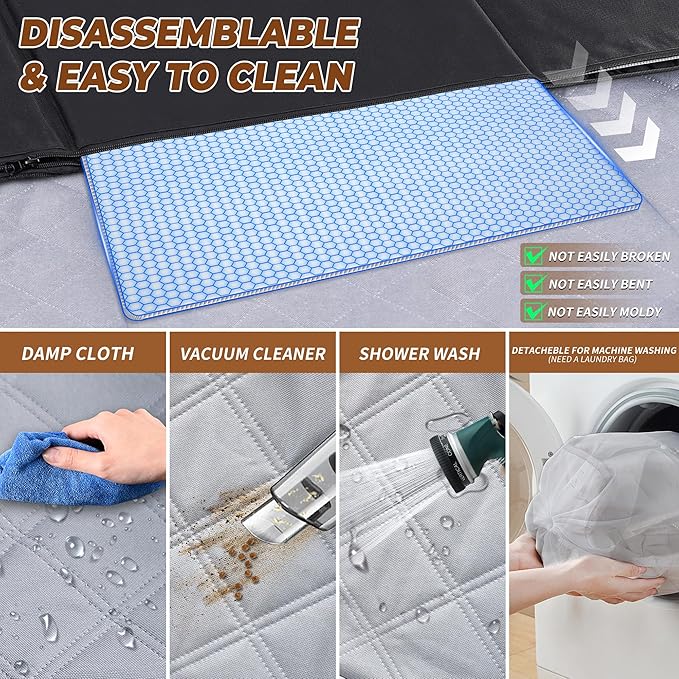 DISASSEMBLABLE & EASY TO CLEAN

NOT EASILY BROKEN
NOT EASILY BENT
NOT EASILY MOLDY

DAMP CLOTH

VACUUM CLEANER

SHOWER WASH

DETACHEBLE FOR MACHINE WASHING
(NEED A LAUNDRY BAG)