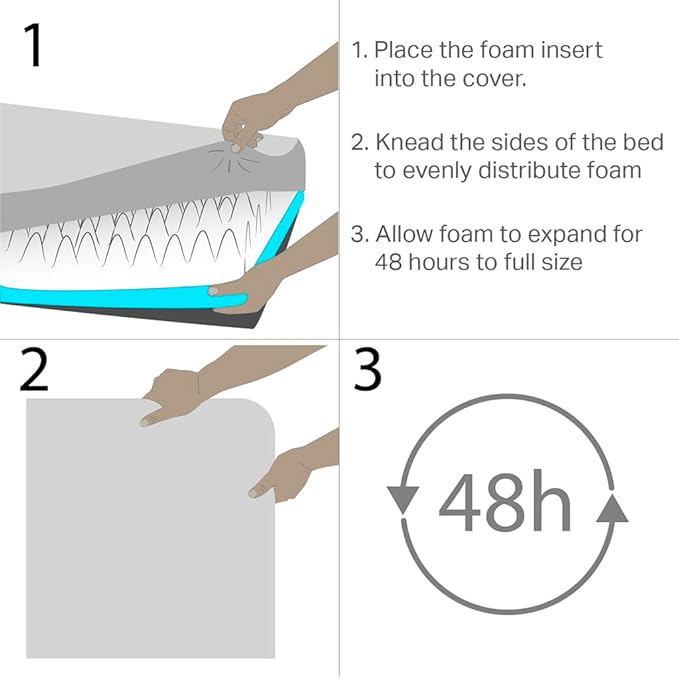 1

1. Place the foam insert into the cover.

2. Knead the sides of the bed to evenly distribute foam

3. Allow foam to expand for 48 hours to full size

2

3

48h