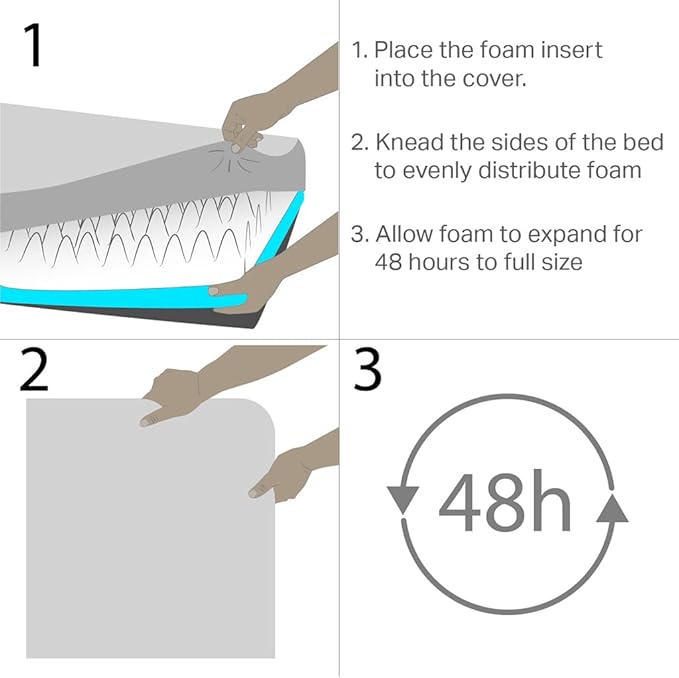 1

1. Place the foam insert into the cover.

2. Knead the sides of the bed to evenly distribute foam

3. Allow foam to expand for 48 hours to full size

2

3

48h