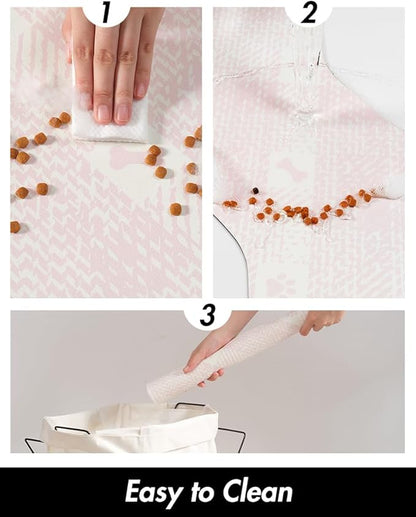 1

2

3

Easy to Clean