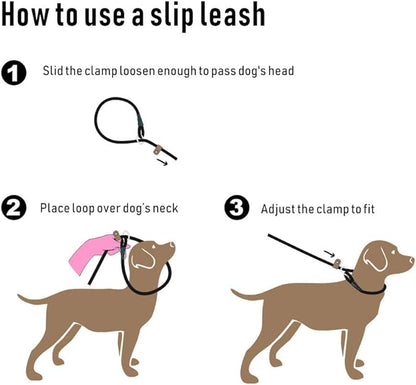 How to use a slip leash

1 Slid the clamp loosen enough to pass dog's head

2 Place loop over dog's neck

3 Adjust the clamp to fit