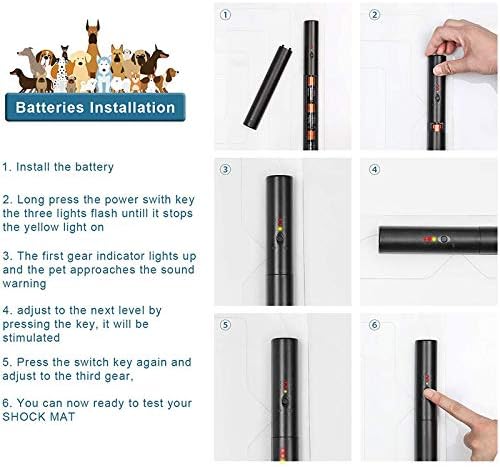 Batteries Installation

1. Install the battery

2. Long press the power swith key the three lights flash untill it stops the yellow light on

3. The first gear indicator lights up and the pet approaches the sound warning

4. adjust to the next level by pressing the key, it will be stimulated

5. Press the switch key again and adjust to the third gear,

6. You can now ready to test your SHOCK MAT

①

②

③

④

⑤

⑥