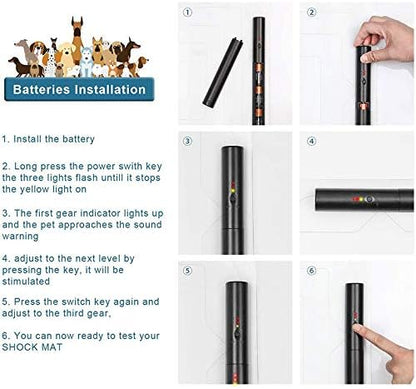 Batteries Installation

1. Install the battery

2. Long press the power swith key the three lights flash untill it stops the yellow light on

3. The first gear indicator lights up and the pet approaches the sound warning

4. adjust to the next level by pressing the key, it will be stimulated

5. Press the switch key again and adjust to the third gear,

6. You can now ready to test your SHOCK MAT

①

②

③

④

⑤

⑥