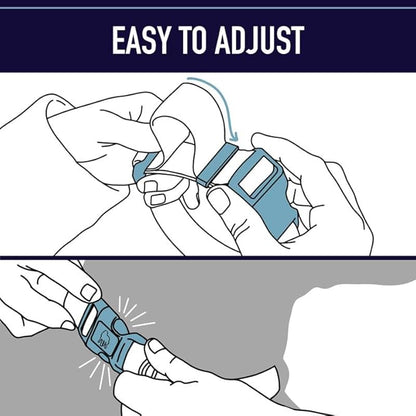 EASY TO ADJUST