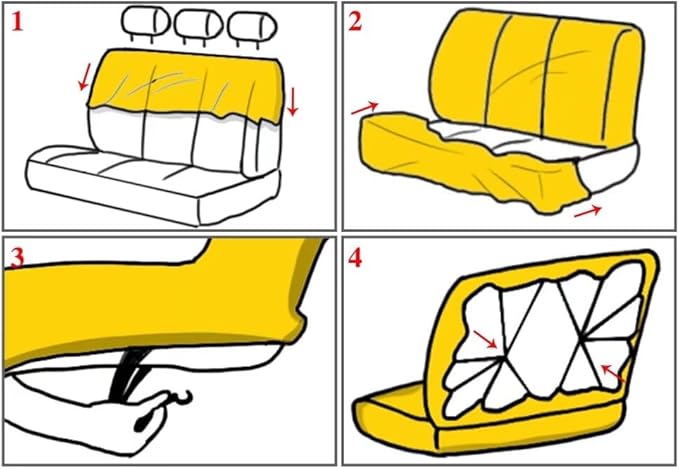 1

2

3

4