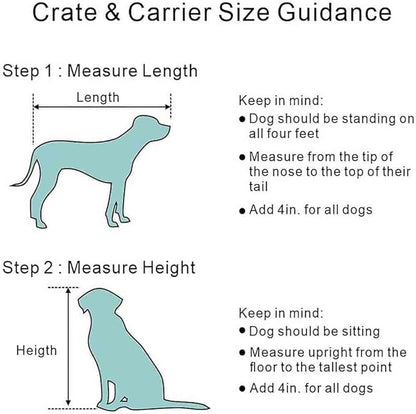 Crate & Carrier Size Guidance

Step 1 : Measure Length

Length

Keep in mind:
● Dog should be standing on all four feet
● Measure from the tip of the nose to the top of their tail
● Add 4in. for all dogs

Step 2 : Measure Height

Heigth

Keep in mind:
● Dog should be sitting
● Measure upright from the floor to the tallest point
● Add 4in. for all dogs