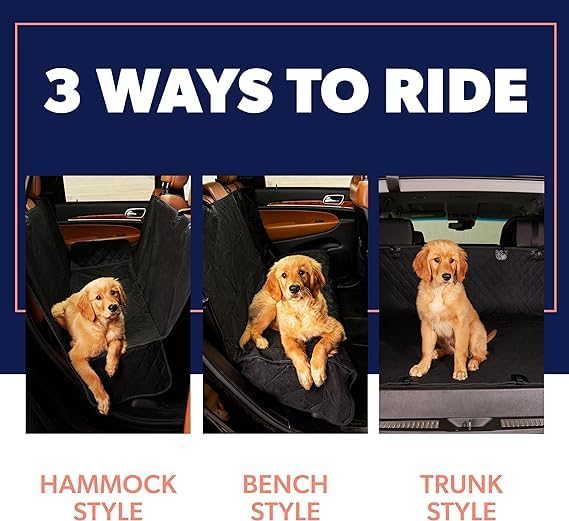 3 WAYS TO RIDE

HAMMOCK STYLE

BENCH STYLE

TRUNK STYLE