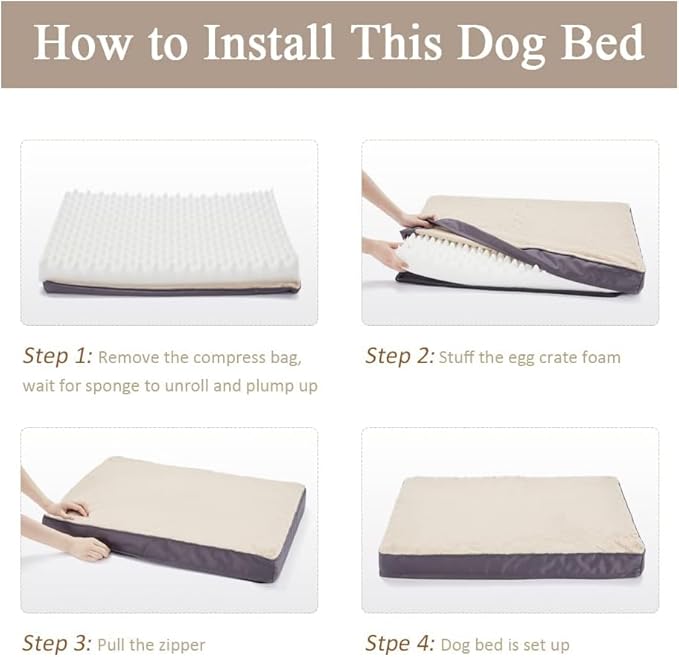 How to Install This Dog Bed

Step 1: Remove the compress bag, wait for sponge to unroll and plump up

Step 2: Stuff the egg crate foam

Step 3: Pull the zipper

Stpe 4: Dog bed is set up