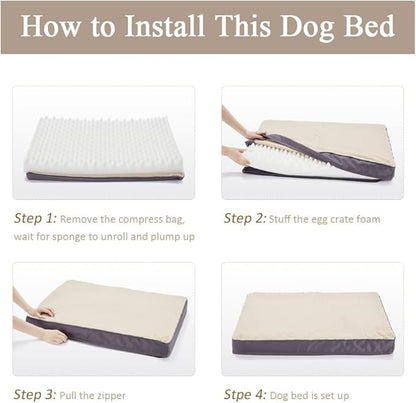 How to Install This Dog Bed

Step 1: Remove the compress bag, wait for sponge to unroll and plump up

Step 2: Stuff the egg crate foam

Step 3: Pull the zipper

Stpe 4: Dog bed is set up