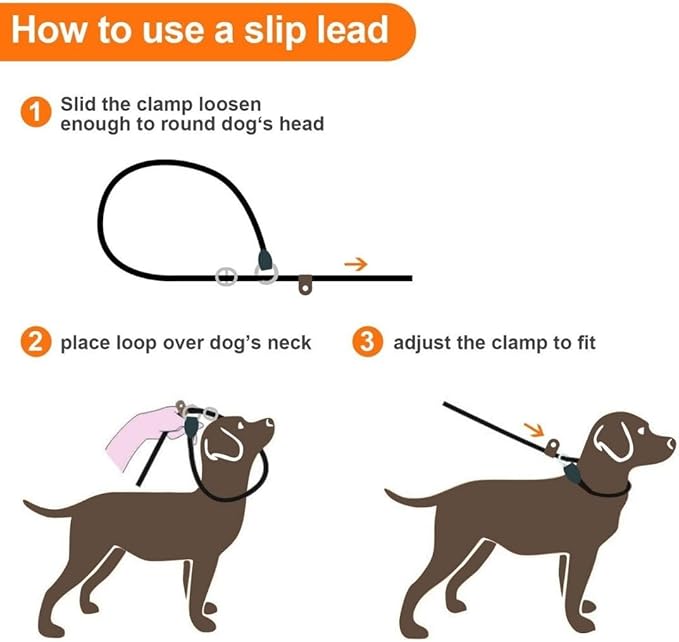 How to use a slip lead

1 Slid the clamp loosen enough to round dog‘s head

2 place loop over dog’s neck

3 adjust the clamp to fit