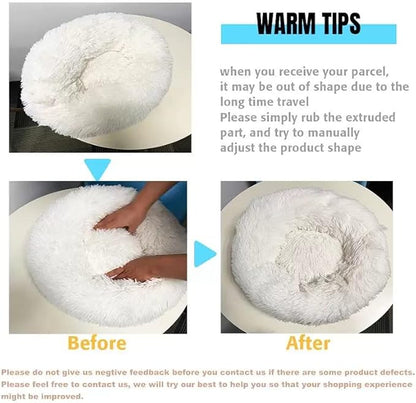 WARM TIPS

when you receive your parcel, it may be out of shape due to the long time travel
Please simply rub the extruded part, and try to manually adjust the product shape

Before

After

Please do not give us negtive feedback before you contact us if there are some product defects. Please feel free to contact us, we will try our best to help you so that your shopping experience might be improved.