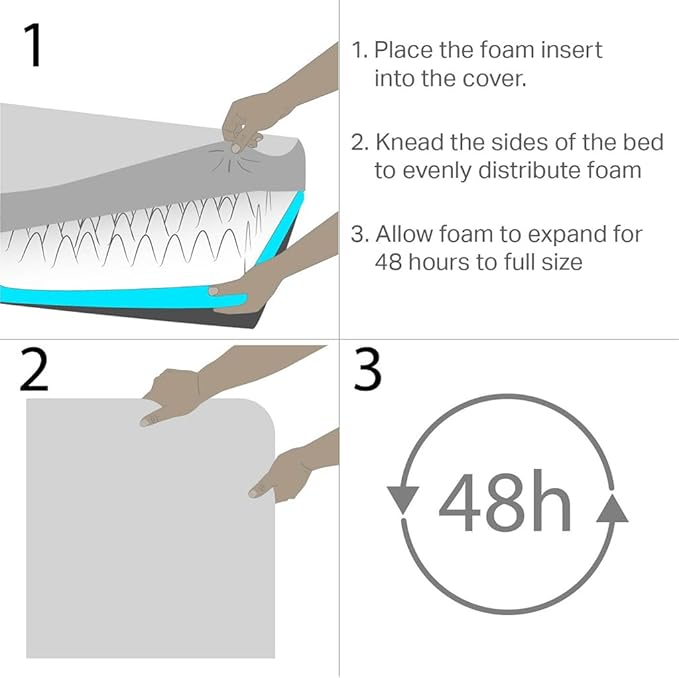 1

1. Place the foam insert into the cover.

2. Knead the sides of the bed to evenly distribute foam

3. Allow foam to expand for 48 hours to full size

2

3

48h