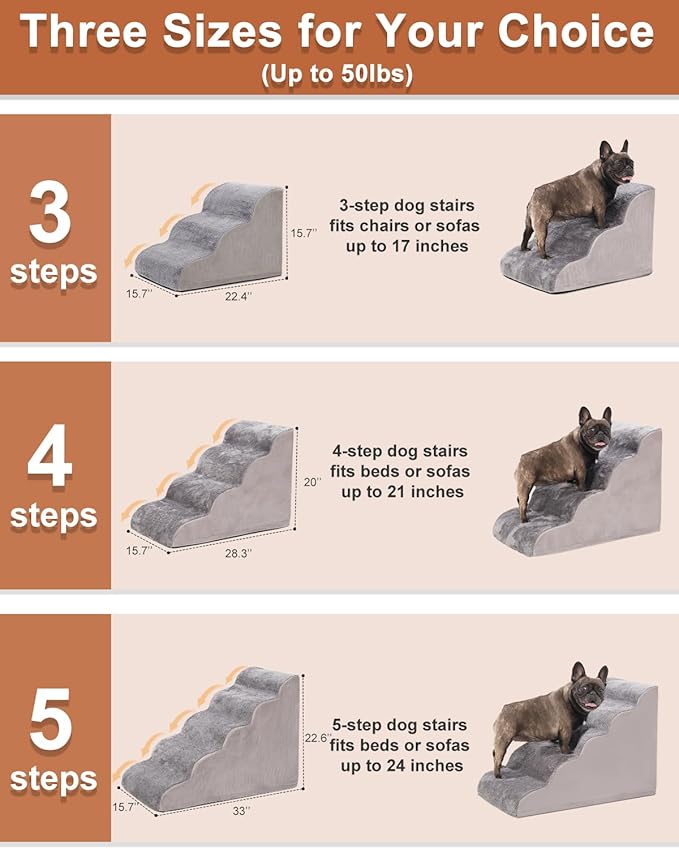 Three Sizes for Your Choice
(Up to 50lbs)

3
steps

15.7''
15.7''
22.4''

3-step dog stairs fits chairs or sofas up to 17 inches

4
steps

20''
15.7''
28.3''

4-step dog stairs fits beds or sofas up to 21 inches

5
steps

22.6''
15.7''
33''

5-step dog stairs fits beds or sofas up to 24 inches