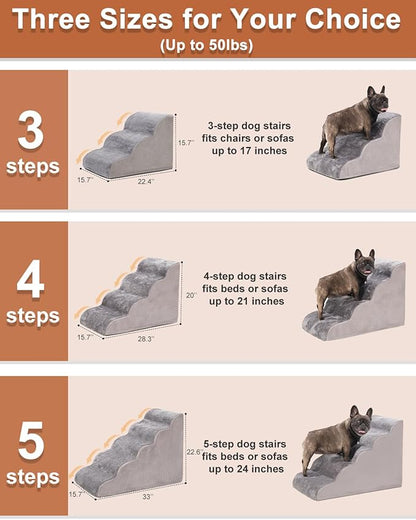 Three Sizes for Your Choice
(Up to 50lbs)

3
steps

15.7"
15.7"
22.4"

3-step dog stairs fits chairs or sofas up to 17 inches

4
steps

20"
15.7"
28.3"

4-step dog stairs fits beds or sofas up to 21 inches

5
steps

22.6"
15.7"
33"

5-step dog stairs fits beds or sofas up to 24 inches