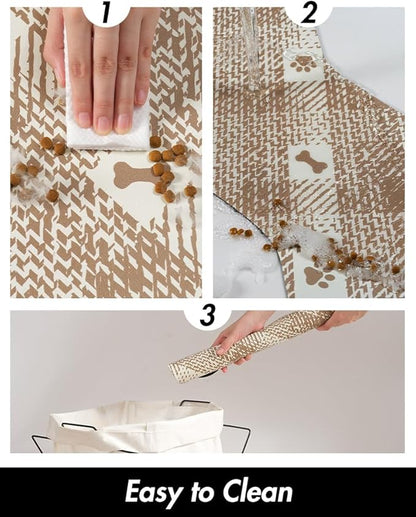 1

2

3

Easy to Clean