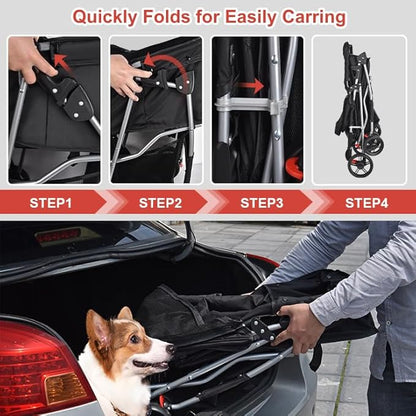 Quickly Folds for Easily Carring

STEP1 STEP2 STEP3 STEP4