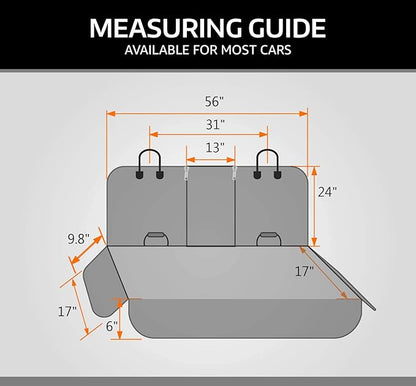 MEASURING GUIDE
AVAILABLE FOR MOST CARS

56"
31"
13"
24"
9.8"
17"
17"
6"