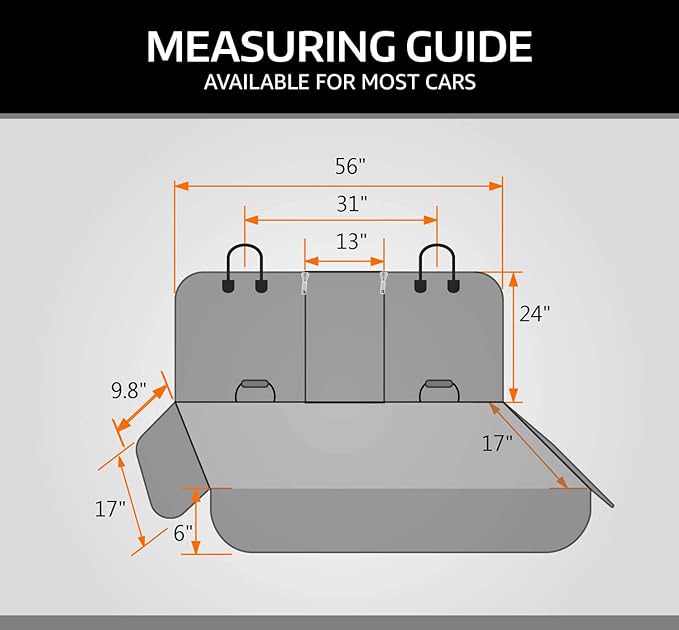 MEASURING GUIDE
AVAILABLE FOR MOST CARS

56"
31"
13"
24"
9.8"
17"
17"
6"