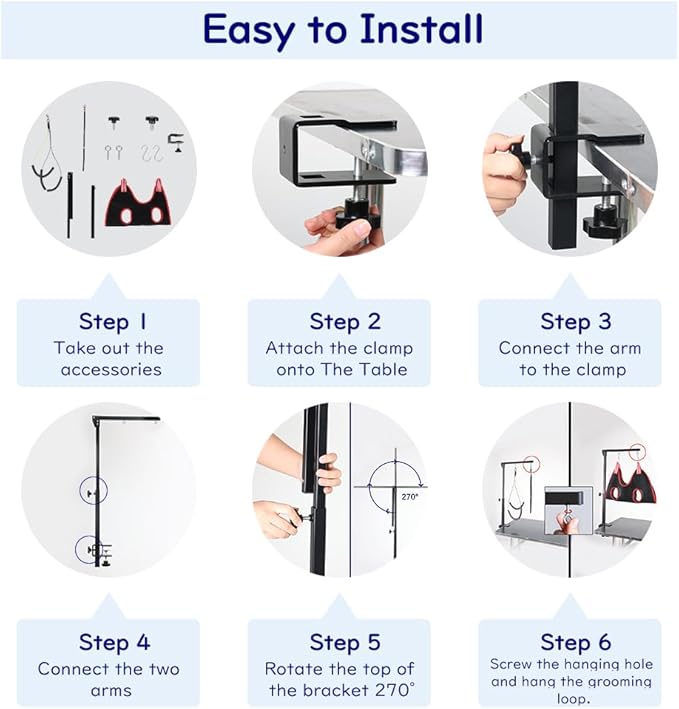 Easy to Install

Step 1
Take out the accessories

Step 2
Attach the clamp onto The Table

Step 3
Connect the arm to the clamp

270°

Step 4
Connect the two arms

Step 5
Rotate the top of the bracket 270°

Step 6
Screw the hanging hole and hang the grooming loop.