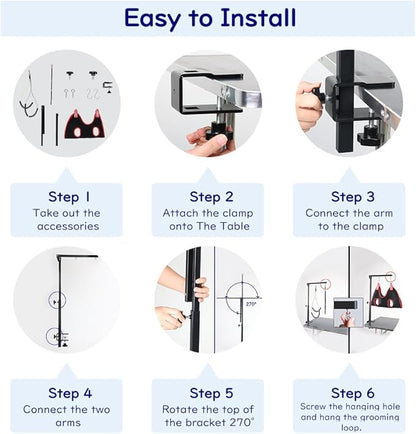 Easy to Install

Step 1
Take out the accessories

Step 2
Attach the clamp onto The Table

Step 3
Connect the arm to the clamp

270°

Step 4
Connect the two arms

Step 5
Rotate the top of the bracket 270°

Step 6
Screw the hanging hole and hang the grooming loop.