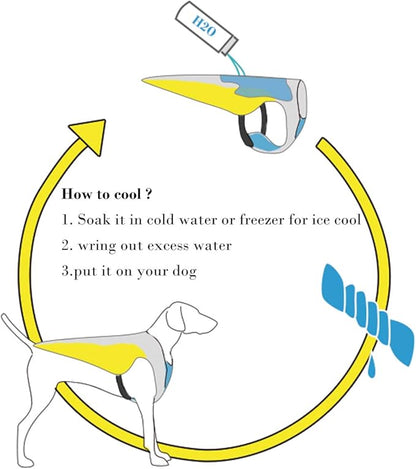 H2O

How to cool ?

1. Soak it in cold water or freezer for ice cool

2. wring out excess water

3.put it on your dog