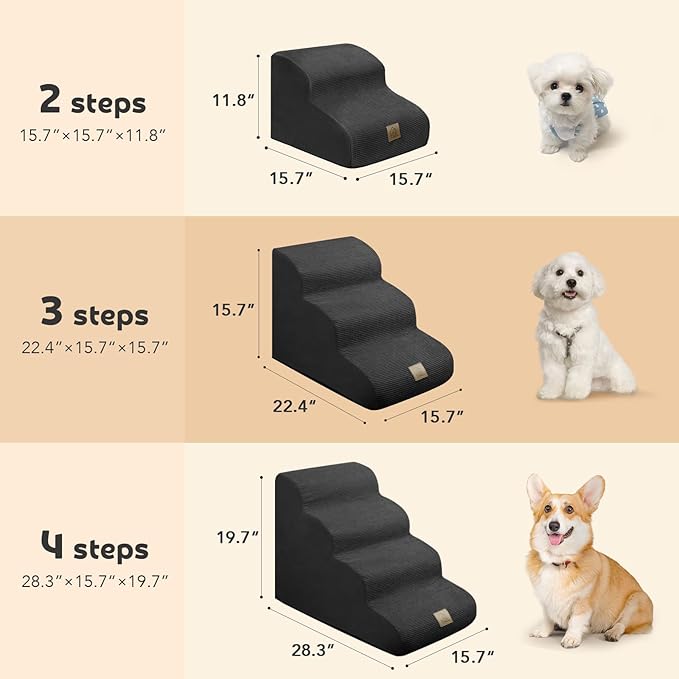 2 steps
15.7″×15.7″×11.8″

11.8″
15.7″
15.7″

3 steps
22.4″×15.7″×15.7″

15.7″
22.4″
15.7″

4 steps
28.3″×15.7″×19.7″

19.7″
28.3″
15.7″